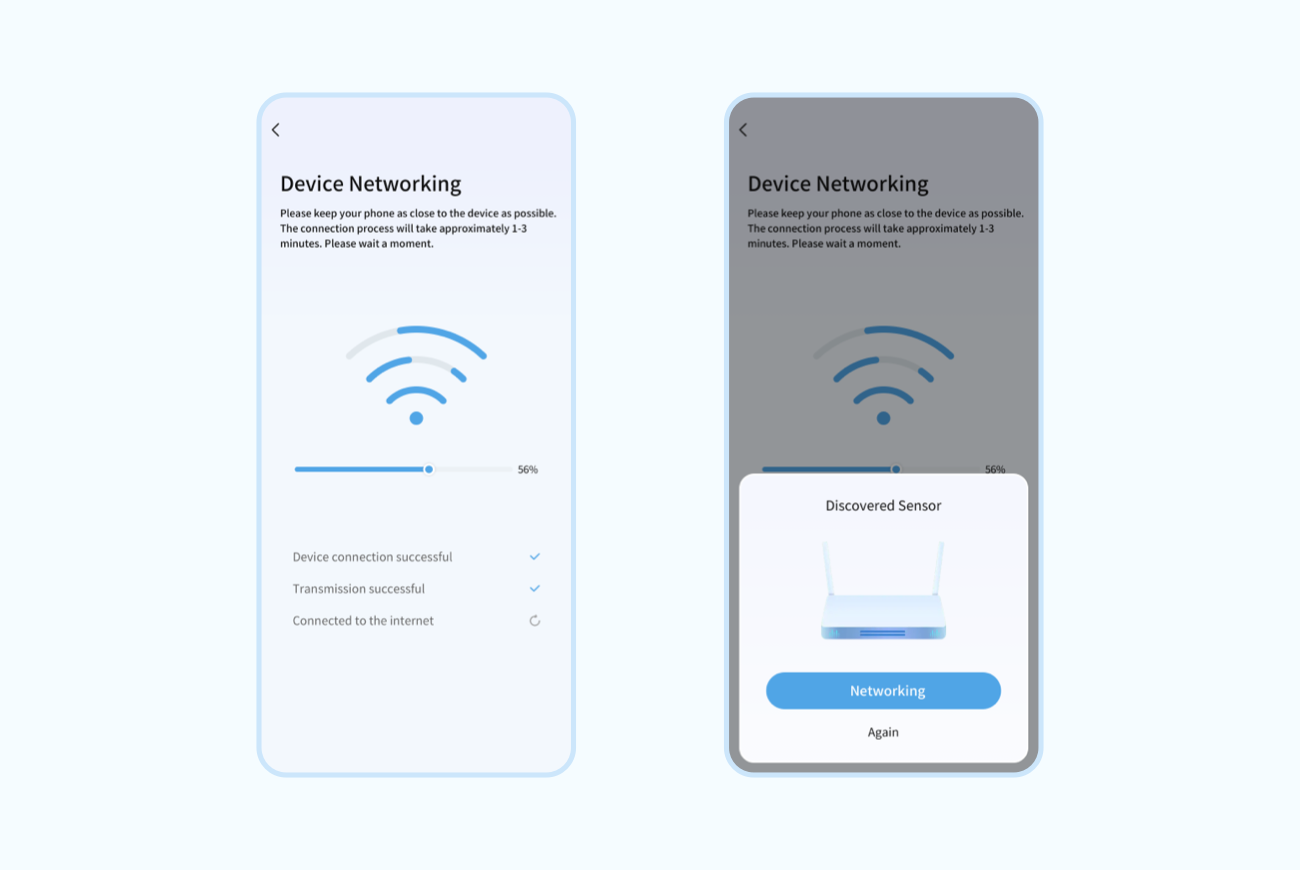 Device Networking

Please keep your phone as close to the device as possible. The connection process will take approximately 1-3 minutes. Please wait a moment.

56%

Device connection successful

Transmission successful

Connected to the internet

Device Networking

Please keep your phone as close to the device as possible. The connection process will take approximately 1-3 minutes. Please wait a moment.

56%

Discovered Sensor

Networking

Again